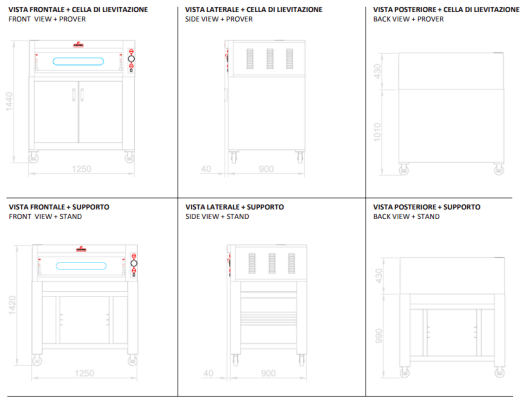 VISTA FRONTALE + CELLA DI LIEVITAZIONE
FRONT VIEW + PROVER

1440

1250

VISTA LATERALE + CELLA DI LIEVITAZIONE
SIDE VIEW + PROVER

40

900

VISTA POSTERIORE + CELLA DI LIEVITAZIONE
BACK VIEW + PROVER

430

1010

VISTA FRONTALE + SUPPORTO
FRONT VIEW + STAND

1420

1250

VISTA LATERALE + SUPPORTO
SIDE VIEW + STAND

40

900

VISTA POSTERIORE + SUPPORTO
BACK VIEW + STAND

430

990