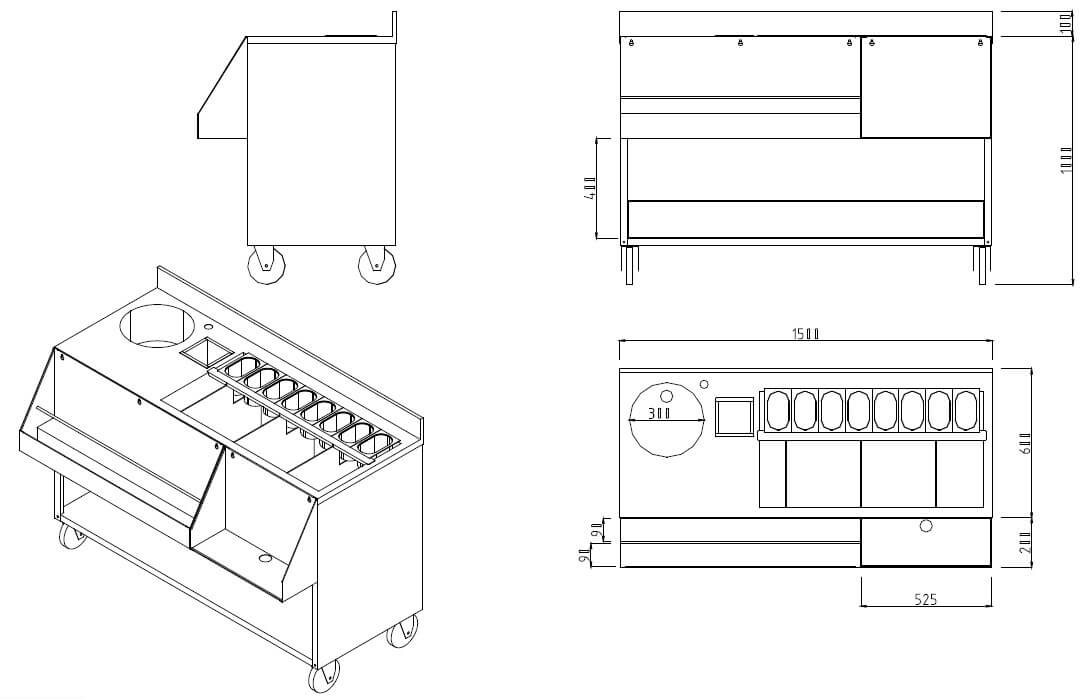 100
1000
400
1500
300
600
90
90
200
525