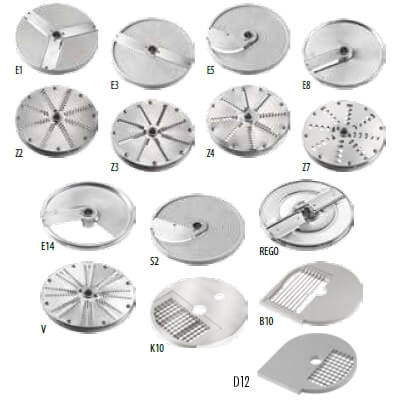 E1
E3
E5
E8
Z2
Z3
Z4
Z7
E14
S2
REGO
V
K10
B10
D12